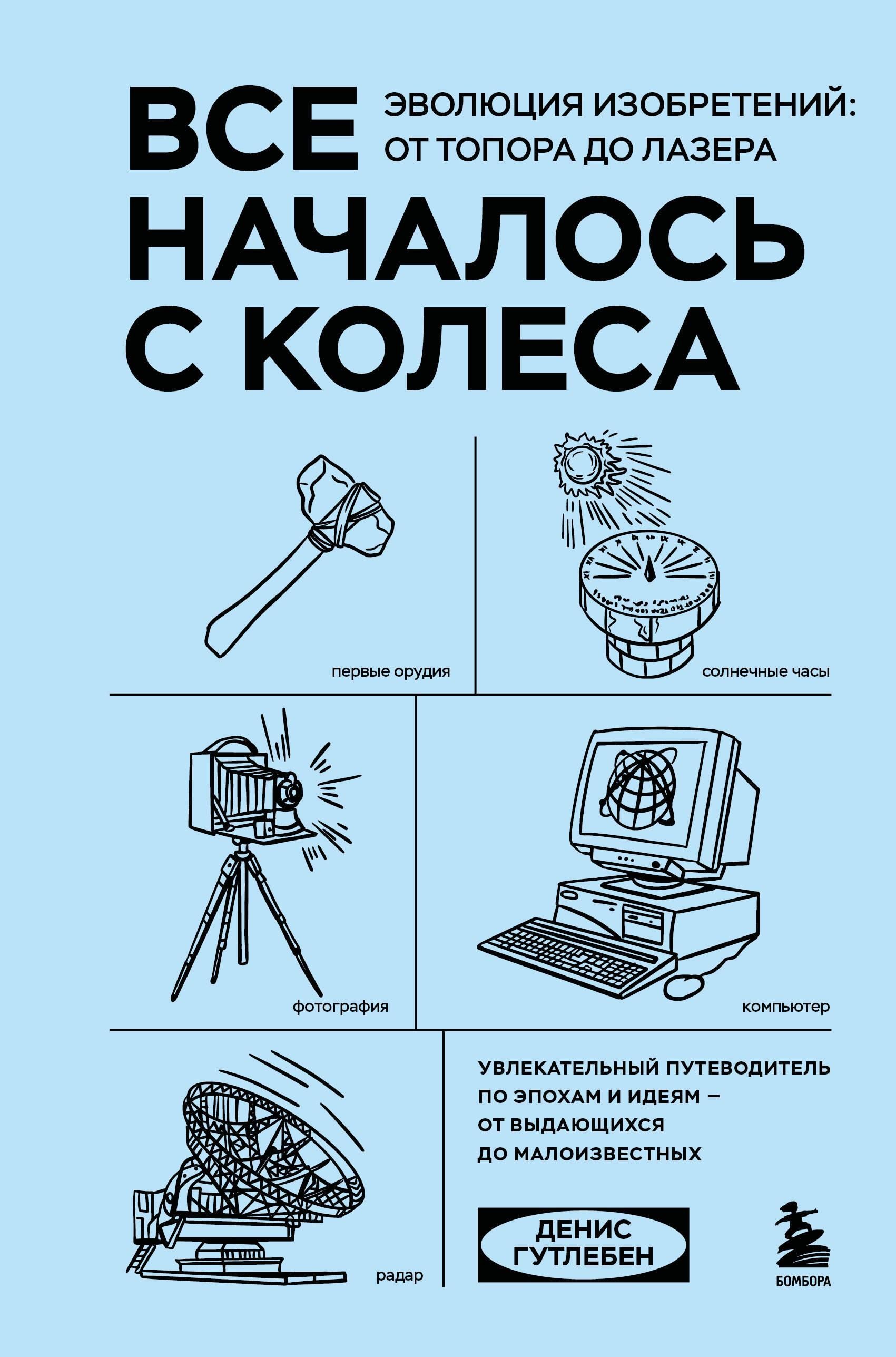 ВСЕ НАЧАЛОСЬ С КОЛЕСА

ЭВОЛЮЦИЯ ИЗОБРЕТЕНИЙ: ОТ ТОПОРА ДО ЛАЗЕРА

первые орудия

солнечные часы

фотография

компьютер

радар

УВЛЕКАТЕЛЬНЫЙ ПУТЕВОДИТЕЛЬ ПО ЭПОХАМ И ИДЕЯМ – ОТ ВЫДАЮЩИХСЯ ДО МАЛОИЗВЕСТНЫХ

ДЕНИС ГУТЛЕБЕН

БОМБОРА